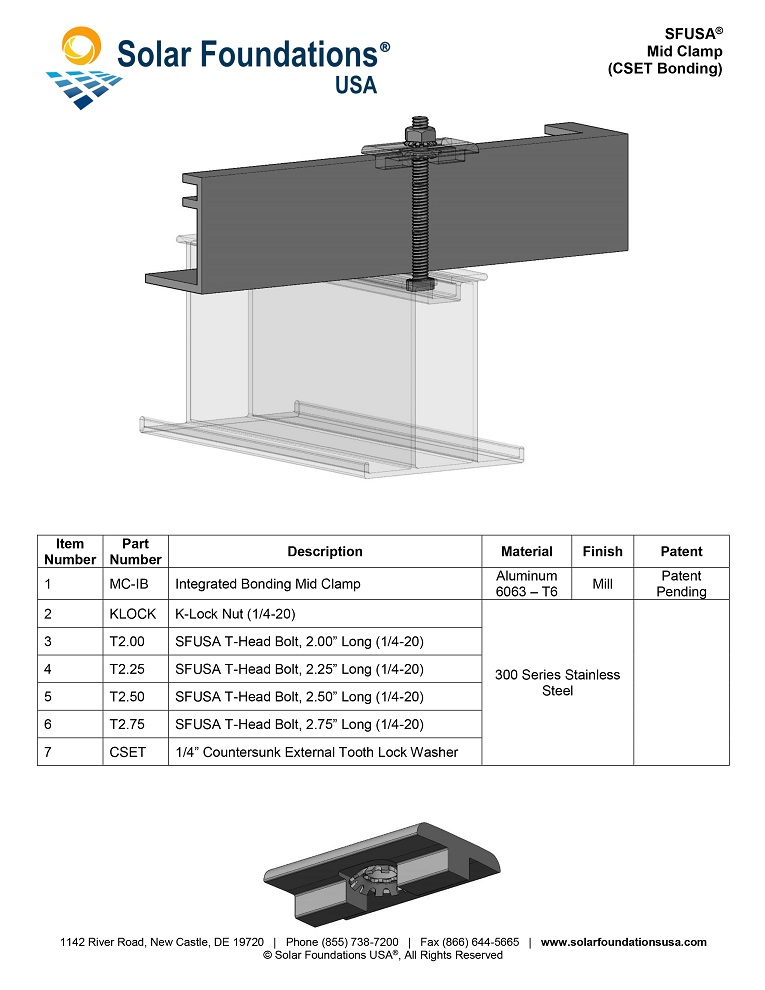 Solar Foundations®
USA

SFUSA®
Mid Clamp
(CSET Bonding)

| Item Number | Part Number | Description | Material | Finish | Patent |
|---|---|---|---|---|---|
| 1 | MC-IB | Integrated Bonding Mid Clamp | Aluminum 6063 – T6 | Mill | Patent Pending |
| 2 | KLOCK | K-Lock Nut (1/4-20) | 300 Series Stainless Steel | | |
| 3 | T2.00 | SFUSA T-Head Bolt, 2.00” Long (1/4-20) | | | |
| 4 | T2.25 | SFUSA T-Head Bolt, 2.25” Long (1/4-20) | | | |
| 5 | T2.50 | SFUSA T-Head Bolt, 2.50” Long (1/4-20) | | | |
| 6 | T2.75 | SFUSA T-Head Bolt, 2.75” Long (1/4-20) | | | |
| 7 | CSET | 1/4” Countersunk External Tooth Lock Washer | | | |

1142 River Road, New Castle, DE 19720 | Phone (855) 738-7200 | Fax (866) 644-5665 | www.solarfoundationsusa.com
© Solar Foundations USA®, All Rights Reserved